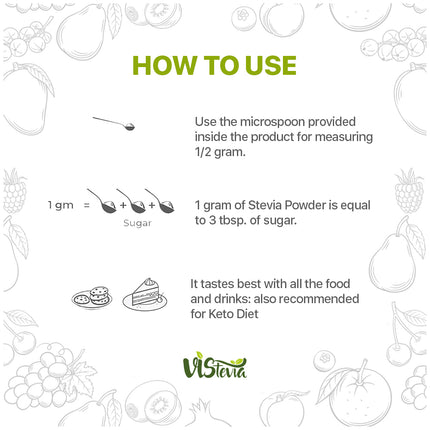 HOW TO USE

Use the microspoon provided inside the product for measuring 1/2 gram.

1 gm = + +
Sugar

1 gram of Stevia Powder is equal to 3 tbsp. of sugar.

It tastes best with all the food and drinks: also recommended for Keto Diet

ViStevia