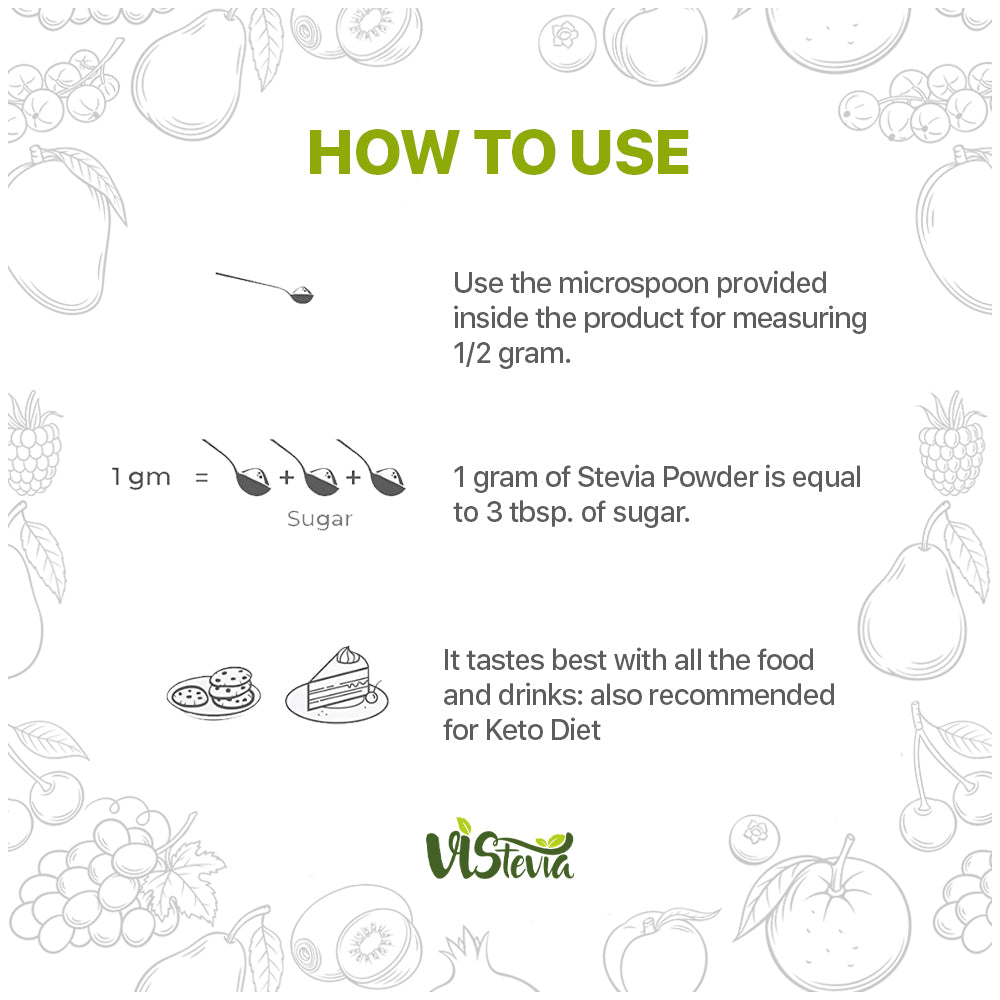 HOW TO USE

Use the microspoon provided inside the product for measuring 1/2 gram.

1 gm = + +
Sugar

1 gram of Stevia Powder is equal to 3 tbsp. of sugar.

It tastes best with all the food and drinks: also recommended for Keto Diet

ViStevia